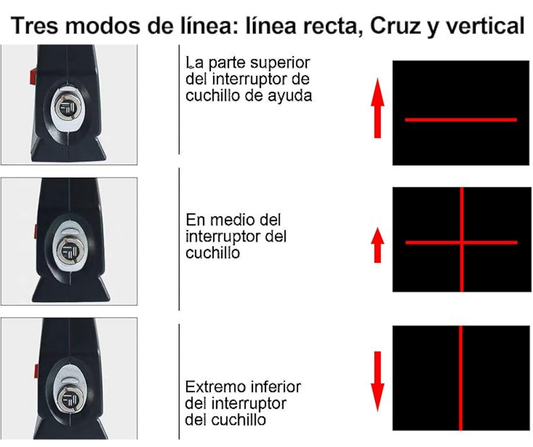 Tres modos de línea: línea recta, Cruz y vertical

La parte superior del interruptor de cuchillo de ayuda

En medio del interruptor del cuchillo

Extremo inferior del interruptor del cuchillo